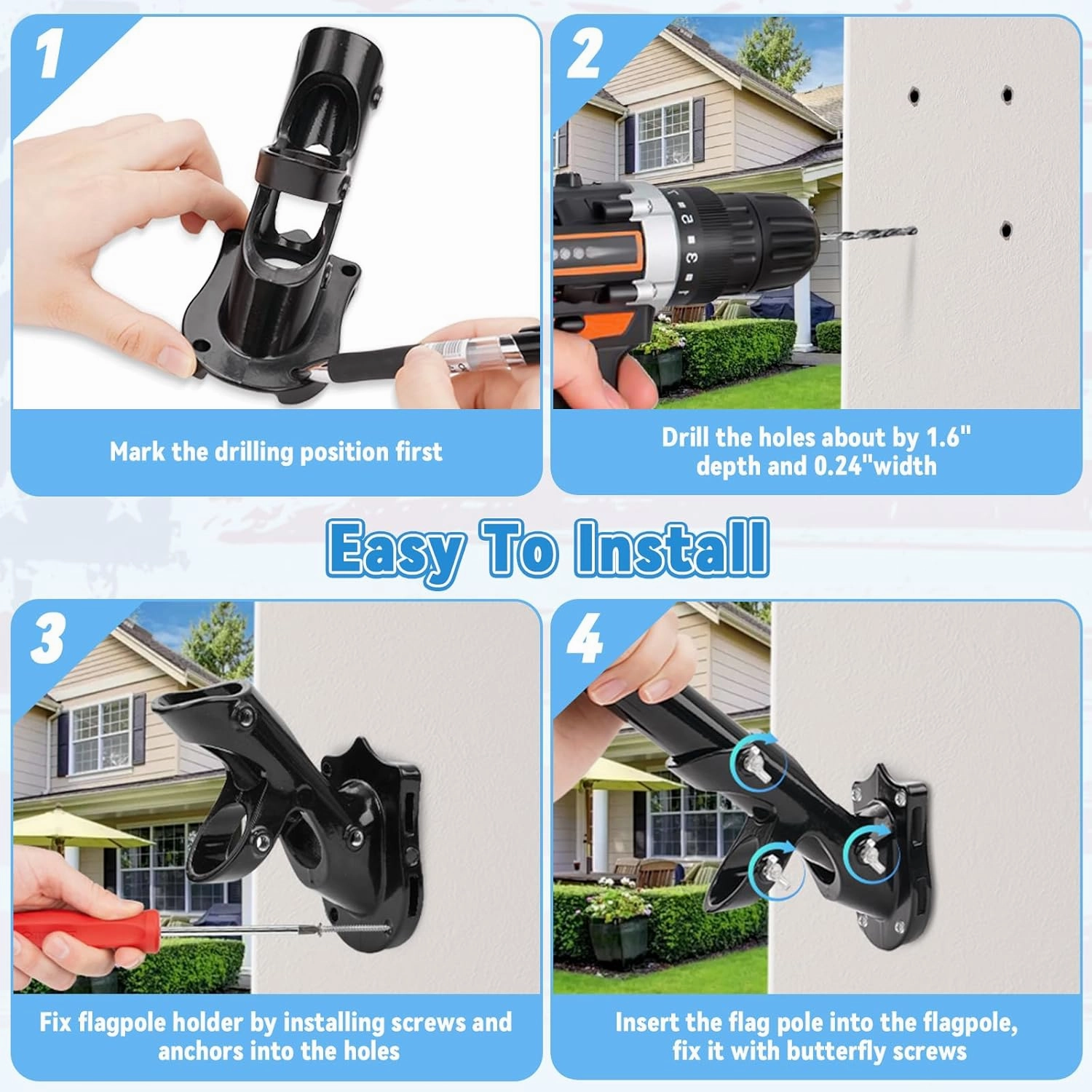 1

Mark the drilling position first

2

Drill the holes about by 1.6" depth and 0.24"width

Easy To Install

3

Fix flagpole holder by installing screws and anchors into the holes

4

Insert the flag pole into the flagpole, fix it with butterfly screws