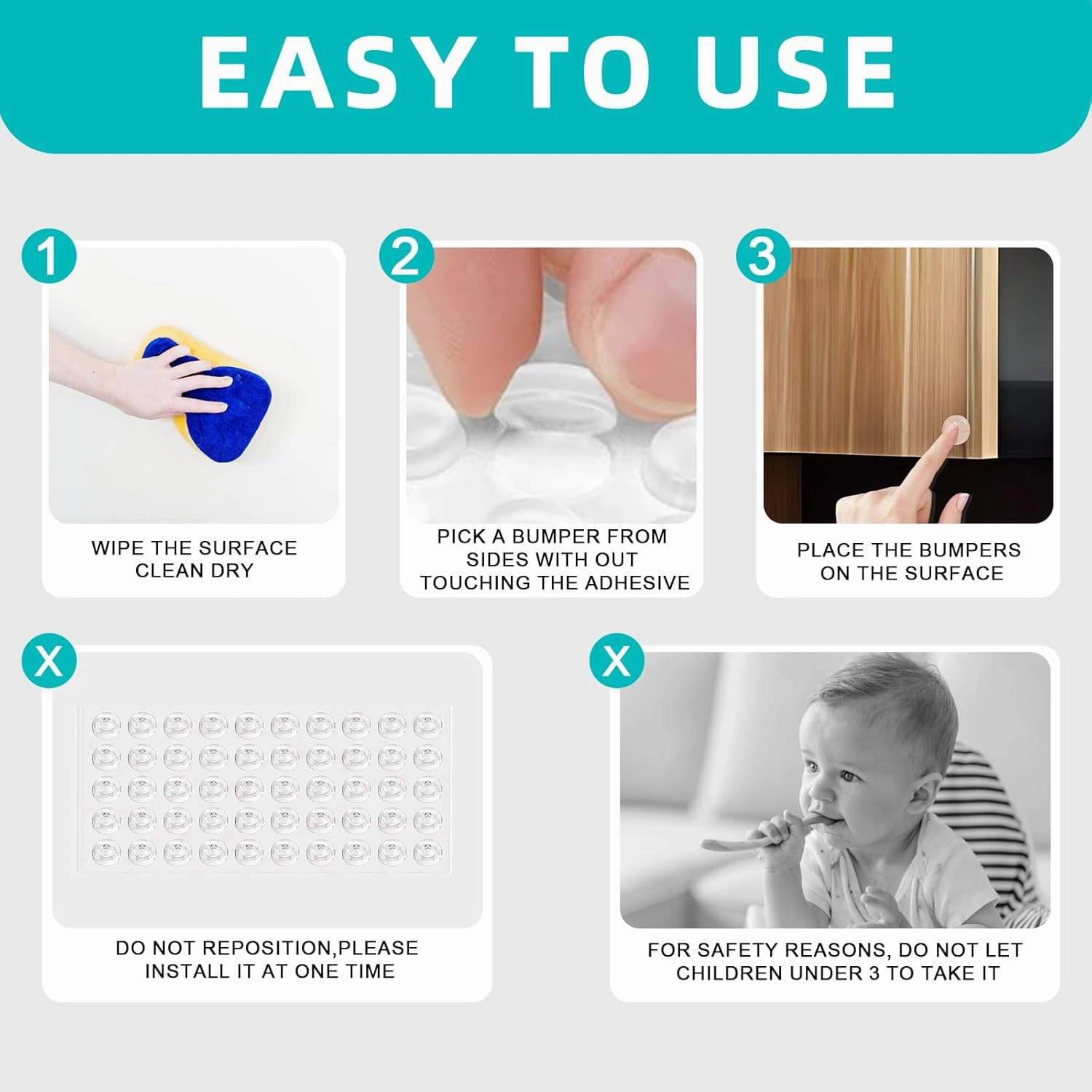 EASY TO USE

1

WIPE THE SURFACE CLEAN DRY

2

PICK A BUMPER FROM SIDES WITH OUT TOUCHING THE ADHESIVE

3

PLACE THE BUMPERS ON THE SURFACE

X

DO NOT REPOSITION,PLEASE INSTALL IT AT ONE TIME

X

FOR SAFETY REASONS, DO NOT LET CHILDREN UNDER 3 TO TAKE IT