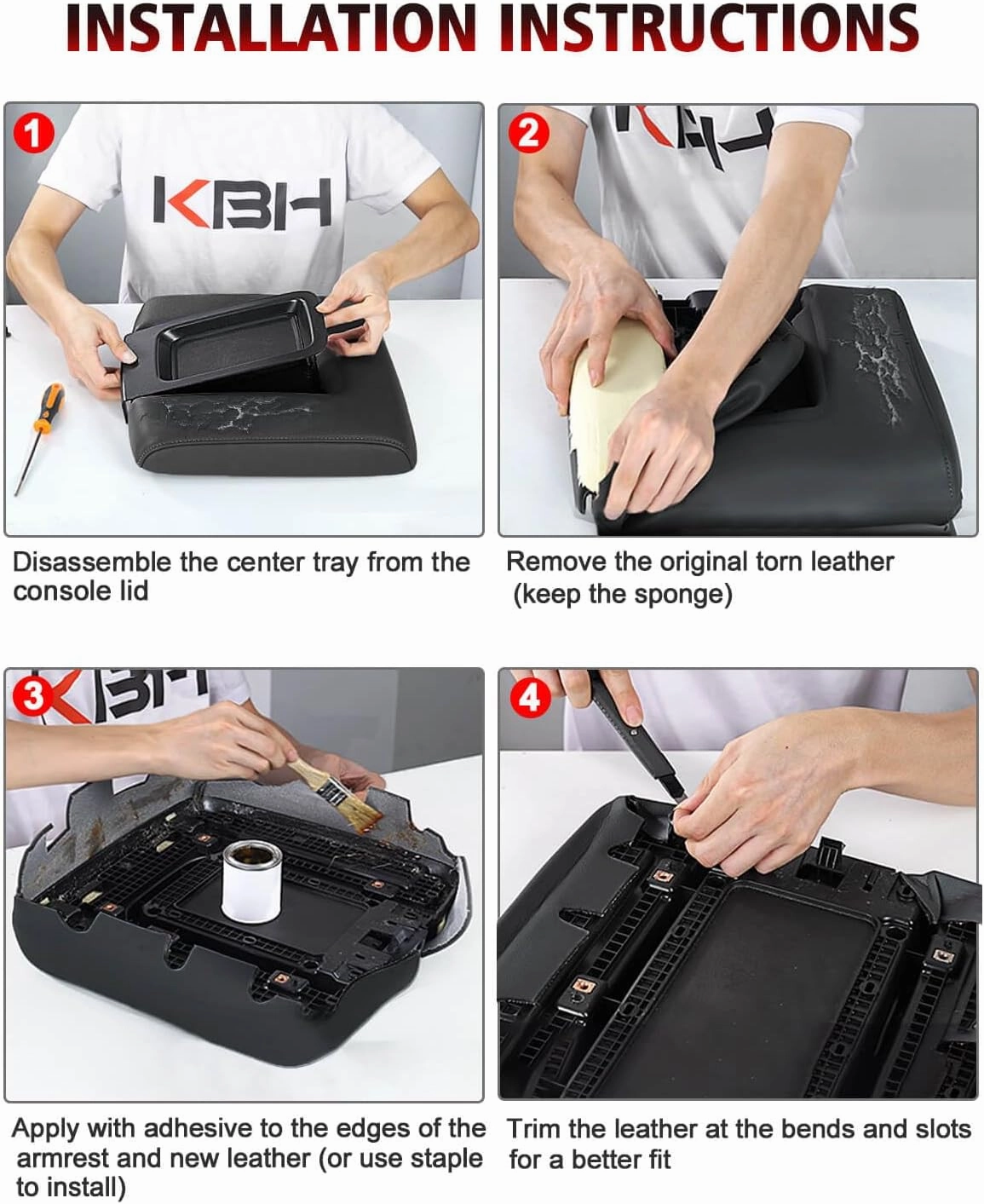 INSTALLATION INSTRUCTIONS

1

KBH

Disassemble the center tray from the console lid

2

Remove the original torn leather (keep the sponge)

3

Apply with adhesive to the edges of the armrest and new leather (or use staple to install)

4

Trim the leather at the bends and slots for a better fit