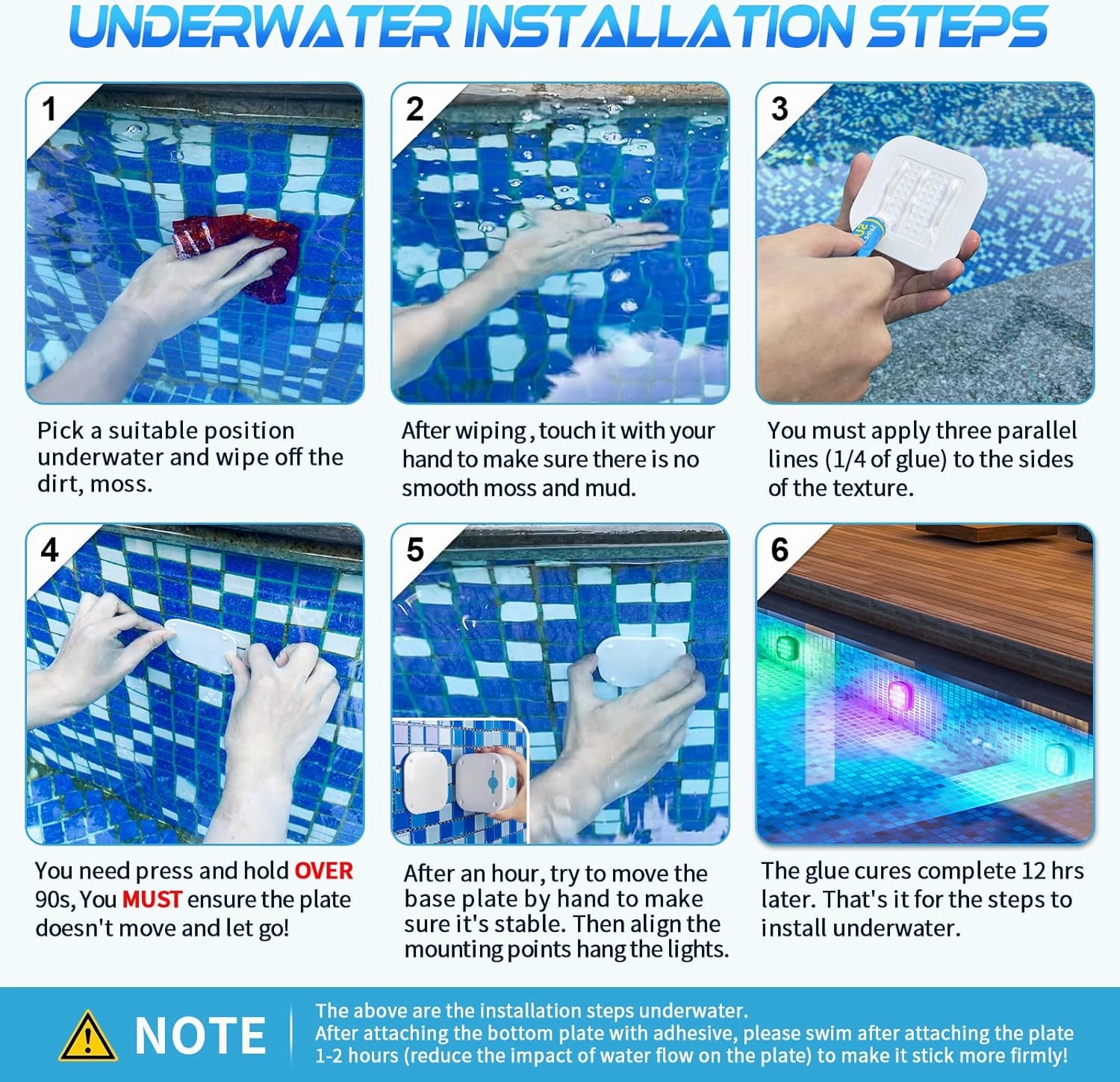 UNDERWATER INSTALLATION STEPS

1

Pick a suitable position underwater and wipe off the dirt, moss.

2

After wiping, touch it with your hand to make sure there is no smooth moss and mud.

3

You must apply three parallel lines (1/4 of glue) to the sides of the texture.

4

You need press and hold OVER 90s, You MUST ensure the plate doesn't move and let go!

5

After an hour, try to move the base plate by hand to make sure it's stable. Then align the mounting points hang the lights.

6

The glue cures complete 12 hrs later. That's it for the steps to install underwater.

NOTE

The above are the installation steps underwater.
After attaching the bottom plate with adhesive, please swim after attaching the plate 1-2 hours (reduce the impact of water flow on the plate) to make it stick more firmly!