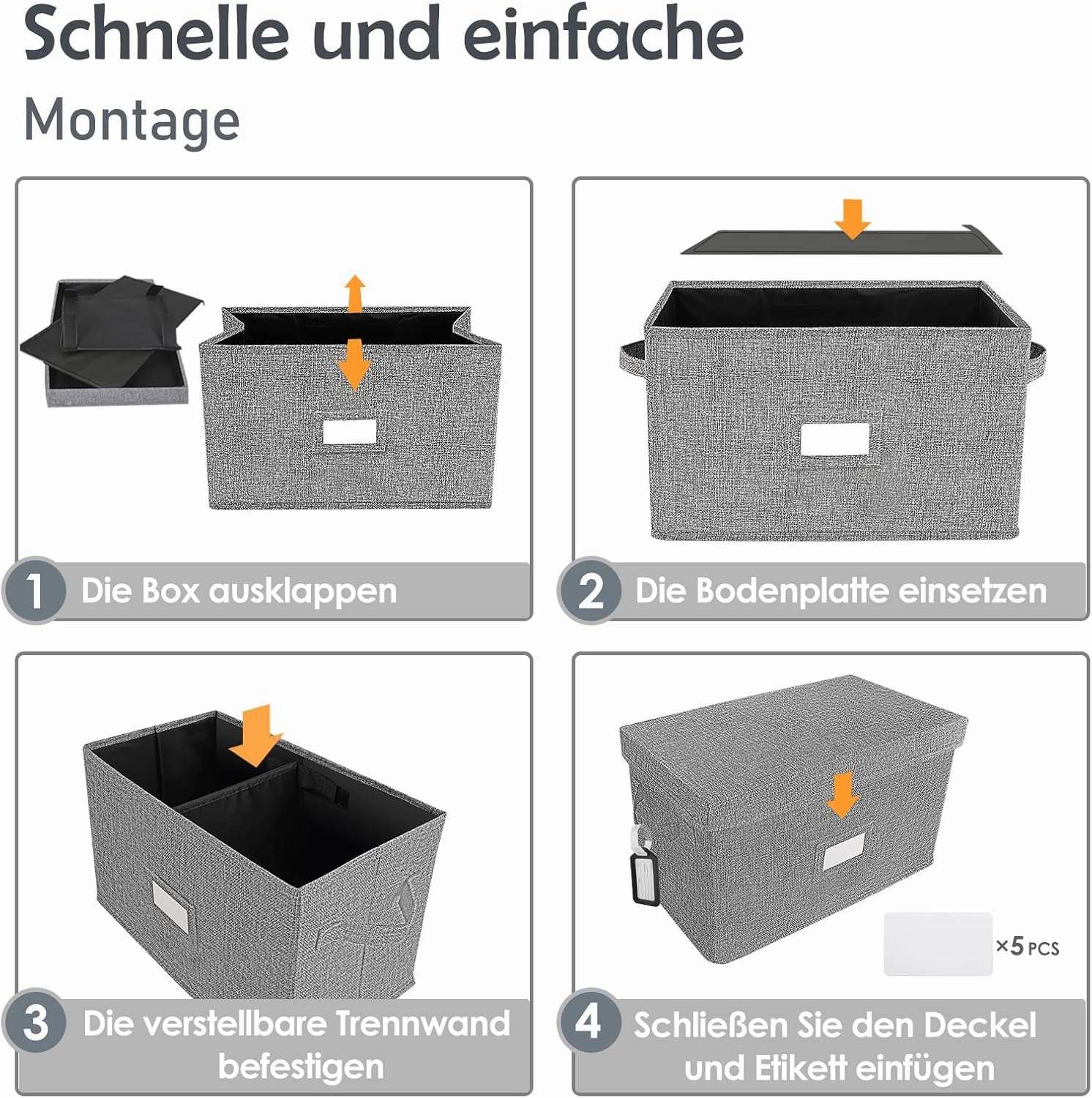 Schnelle und einfache

Montage

1 Die Box ausklappen

2 Die Bodenplatte einsetzen

3 Die verstellbare Trennwand befestigen

×5 PCS

4 Schließen Sie den Deckel und Etikett einfügen