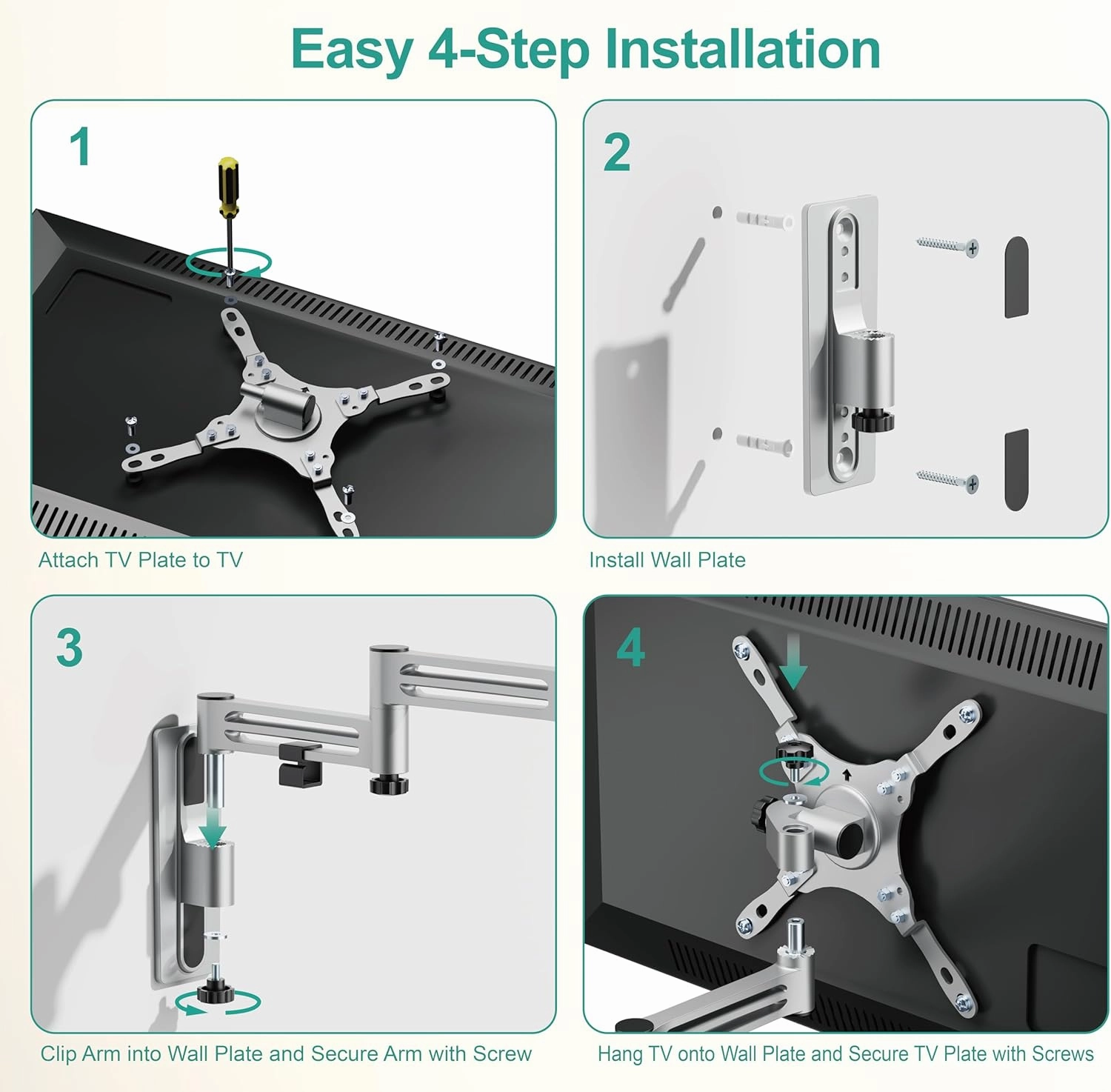 Easy 4-Step Installation

1

Attach TV Plate to TV

2

Install Wall Plate

3

Clip Arm into Wall Plate and Secure Arm with Screw

4

Hang TV onto Wall Plate and Secure TV Plate with Screws